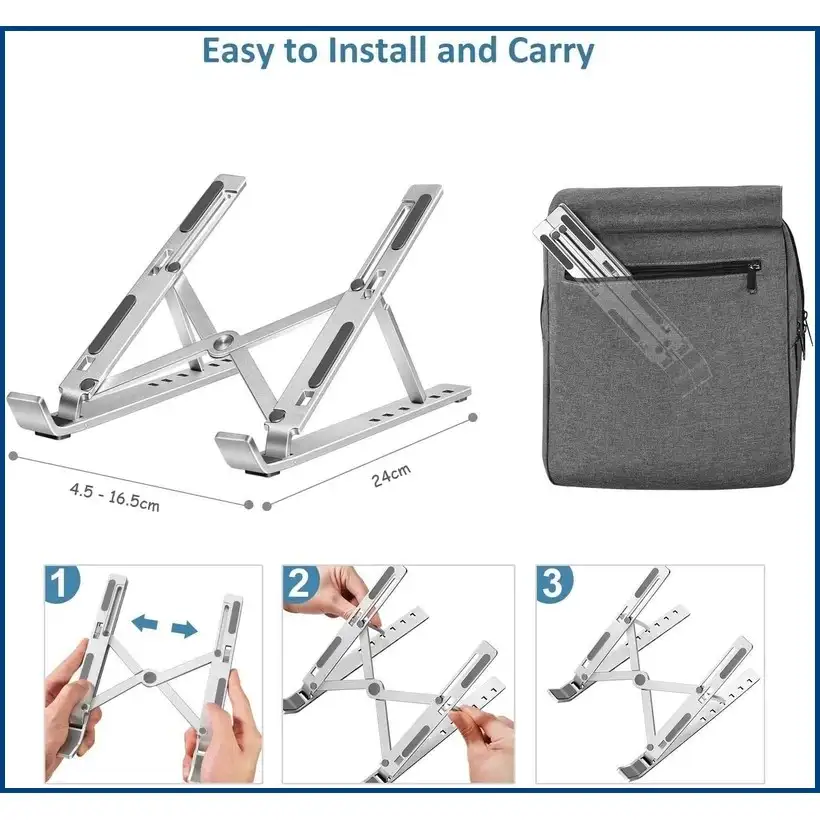 Easy to Install and Carry

4.5 - 16.5cm

24cm

1

2

3